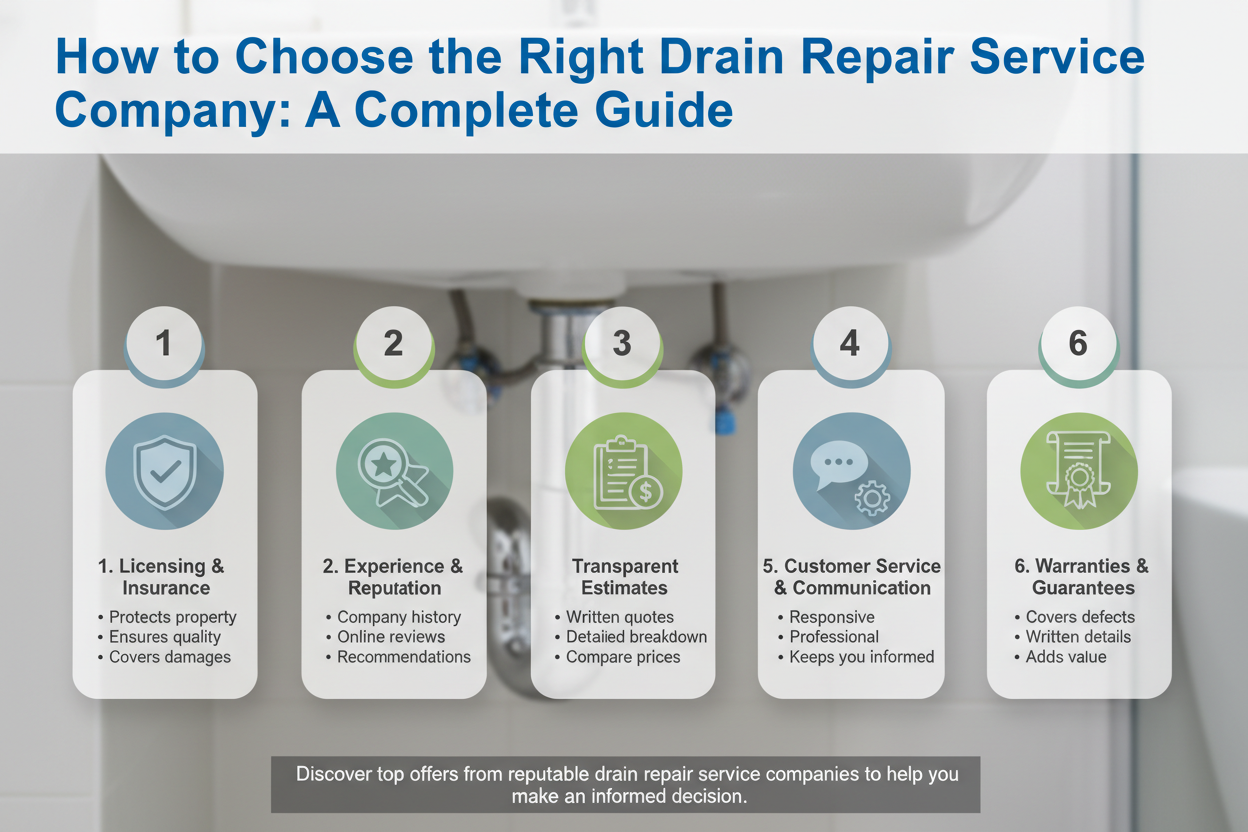 How to Choose the Right Drain Repair Service Company: A Complete Guide

1

1. Licensing & Insurance

• Protects property
• Ensures quality
• Covers damages

2

2. Experience & Reputation

• Company history
• Online reviews
• Recommendations

3

Transparent Estimates

• Written quotes
• Detaiied breakdown
• Compare prices

4

5. Customer Service & Communication

• Responsive
• Professional
• Keeps you informed

6

6. Warranties & Guarantees

• Covers defects
• Written details
• Adds value

Discover top offers from reputable drain repair service companies to help you make an informed decision.